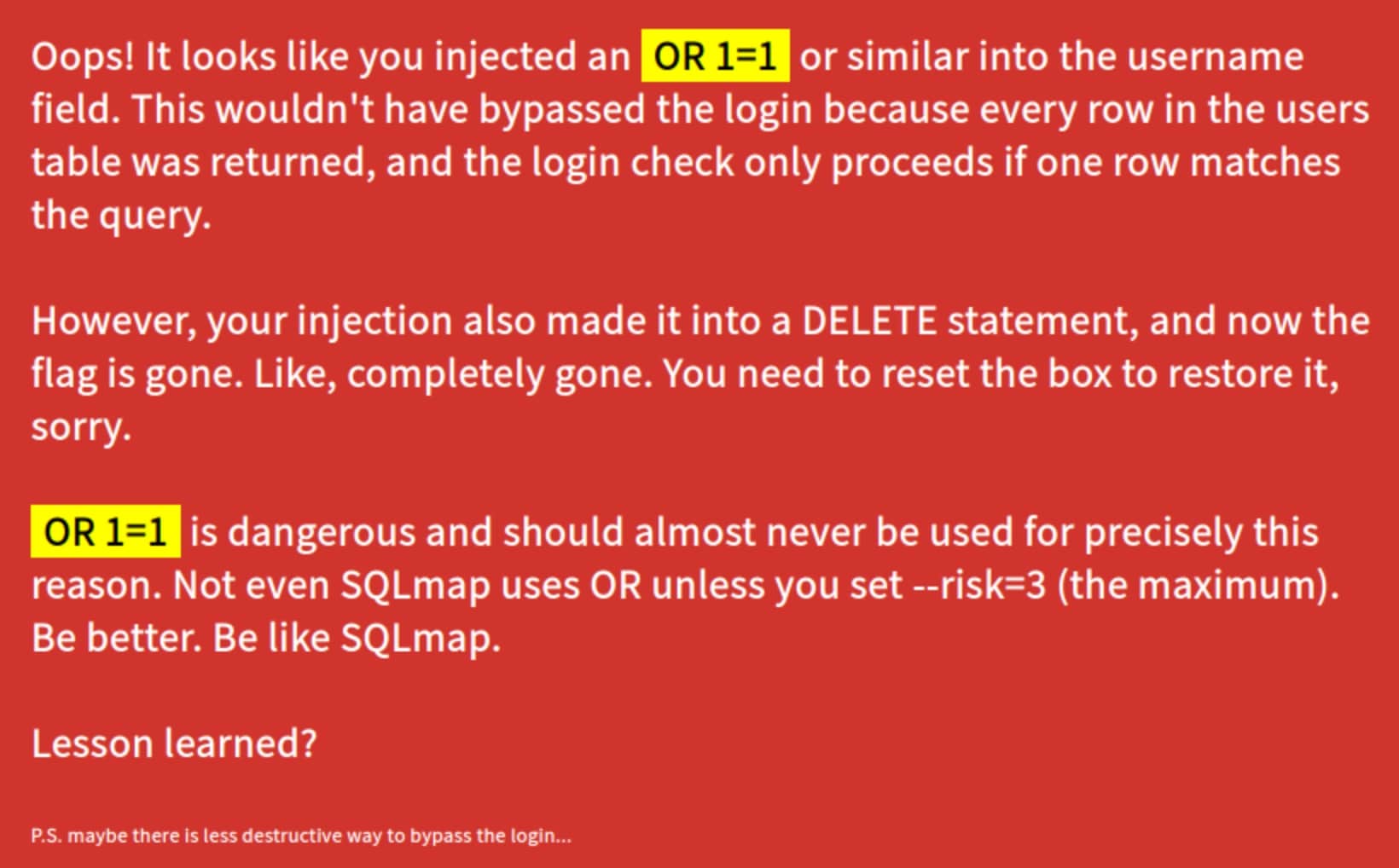 Oops! It looks like you injected an OR 1=1 or similar into the username field. This wouldn't have bypassed the login because every row in the users table was returned, and the login check only proceeds if one row matches the query.

However, your injection also made it into a DELETE statement, and now the flag is gone. Like, completely gone. You need to reset the box to restore it, sorry.

OR 1=1 is dangerous and should almost never be used for precisely this reason. Not even SQLmap uses OR unless you set --risk=3 (the maximum). Be better. Be like SQLmap.

Lesson learned?

P.S. maybe there is less destructive way to bypass the login...